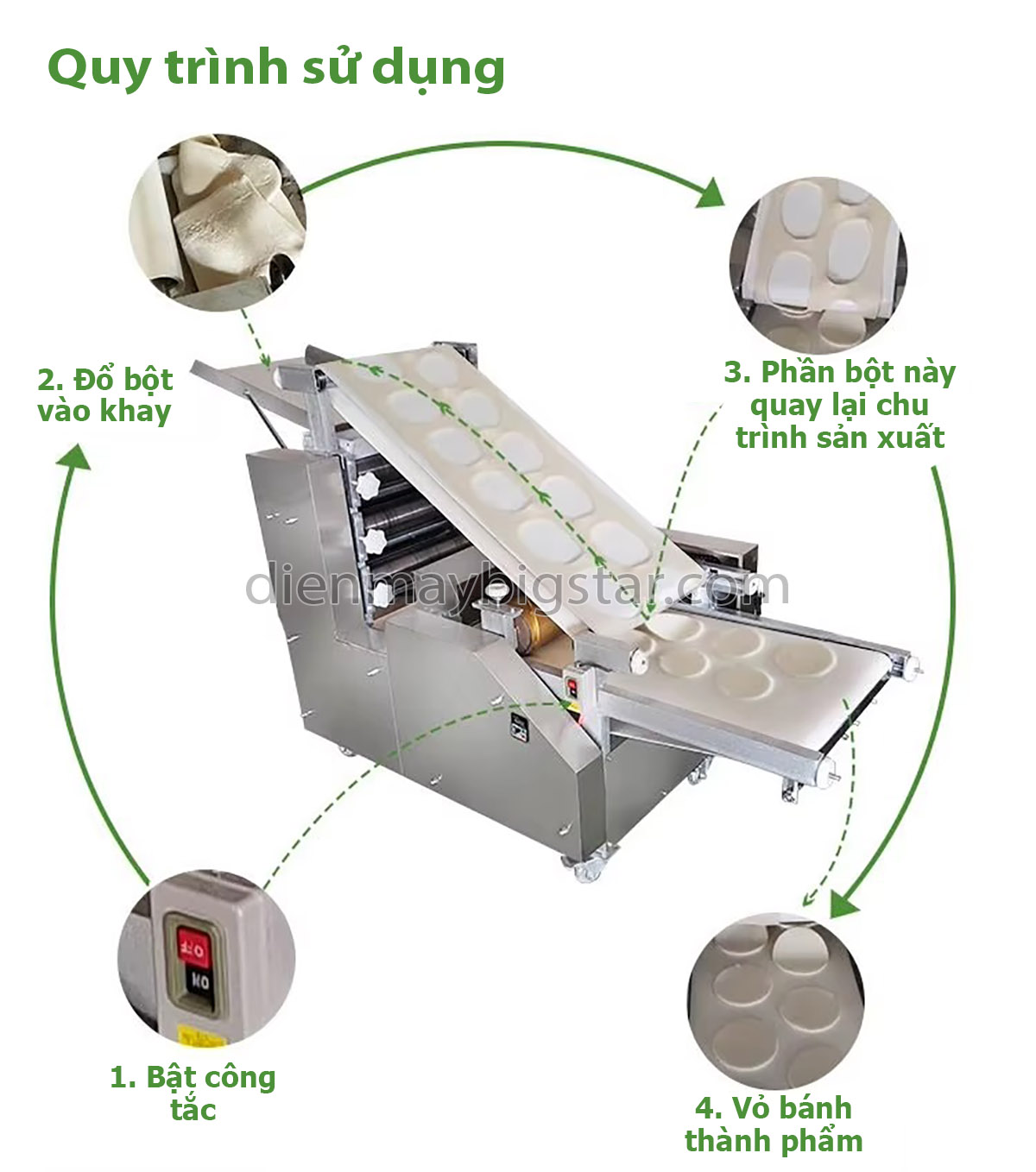 Quy trình sử dụng

2. Đổ bột vào khay

3. Phần bột này quay lại chu trình sản xuất

dienmaybigstar.com

1. Bật công tắc

4. Vỏ bánh thành phẩm