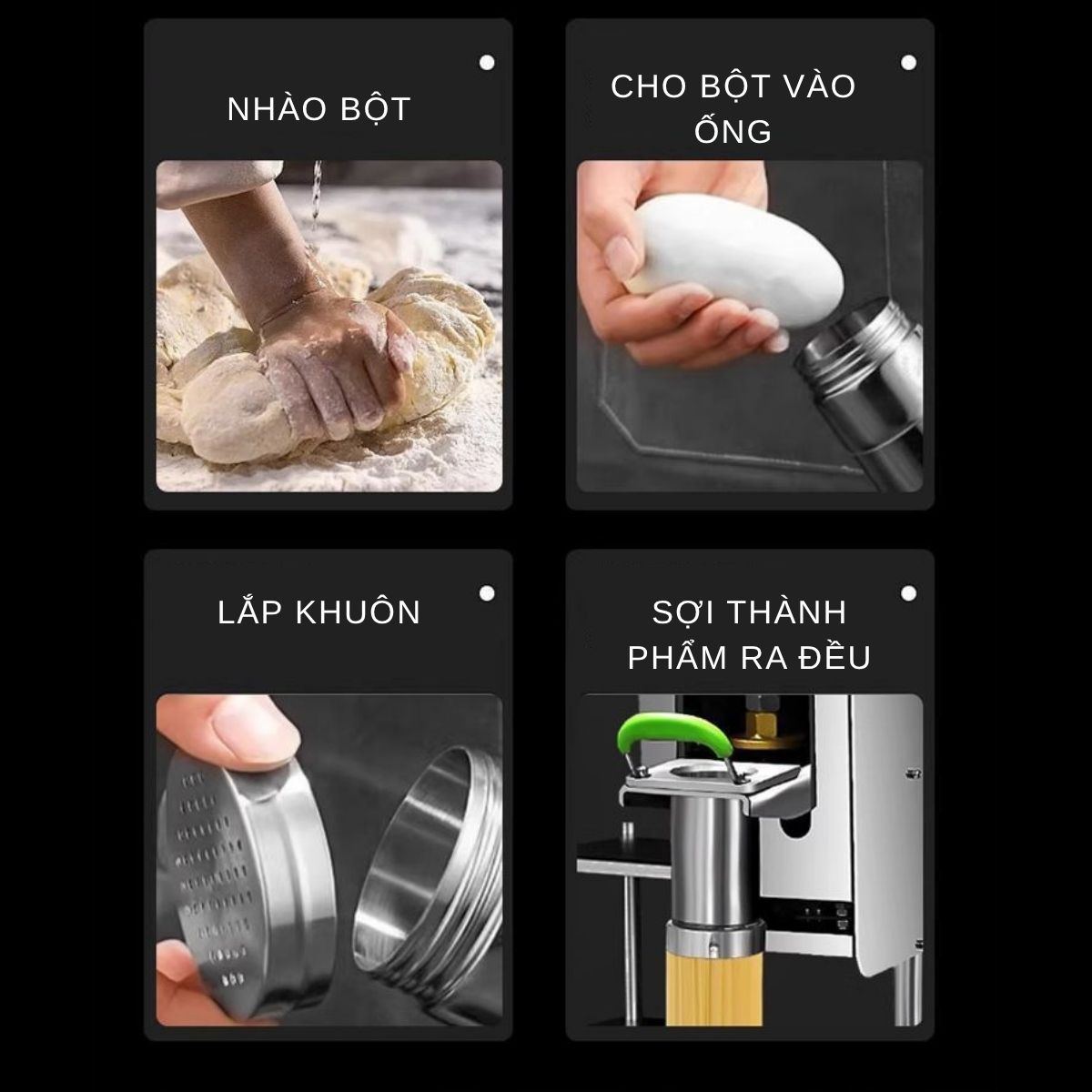 NHÀO BỘT

CHO BỘT VÀO ỐNG

LẮP KHUÔN

SỢI THÀNH PHẨM RA ĐỀU